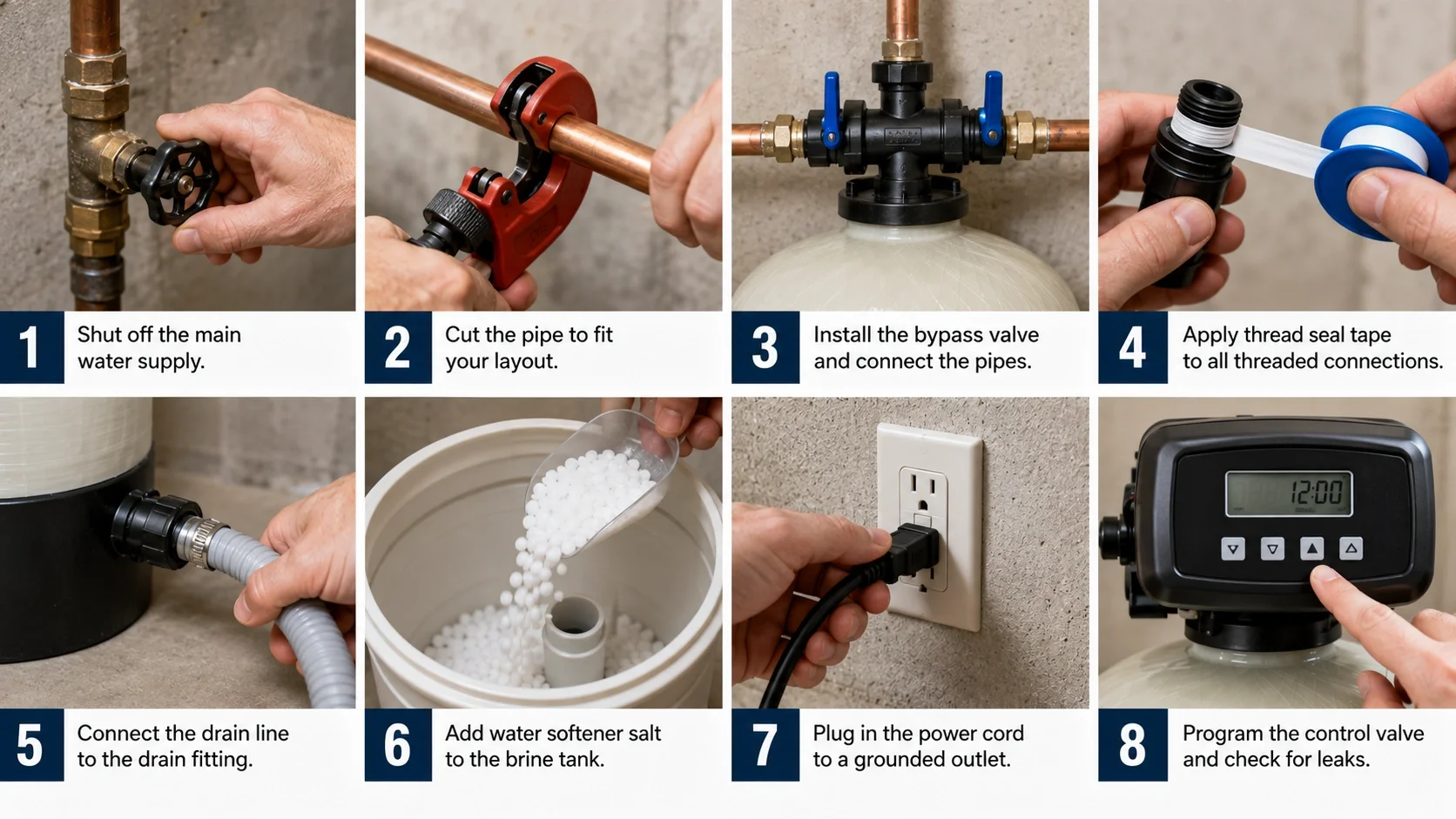 1 Shut off the main water supply.

2 Cut the pipe to fit your layout.

3 Install the bypass valve and connect the pipes.

4 Apply thread seal tape to all threaded connections.

12:00

5 Connect the drain line to the drain fitting.

6 Add water softener salt to the brine tank.

7 Plug in the power cord to a grounded outlet.

8 Program the control valve and check for leaks.