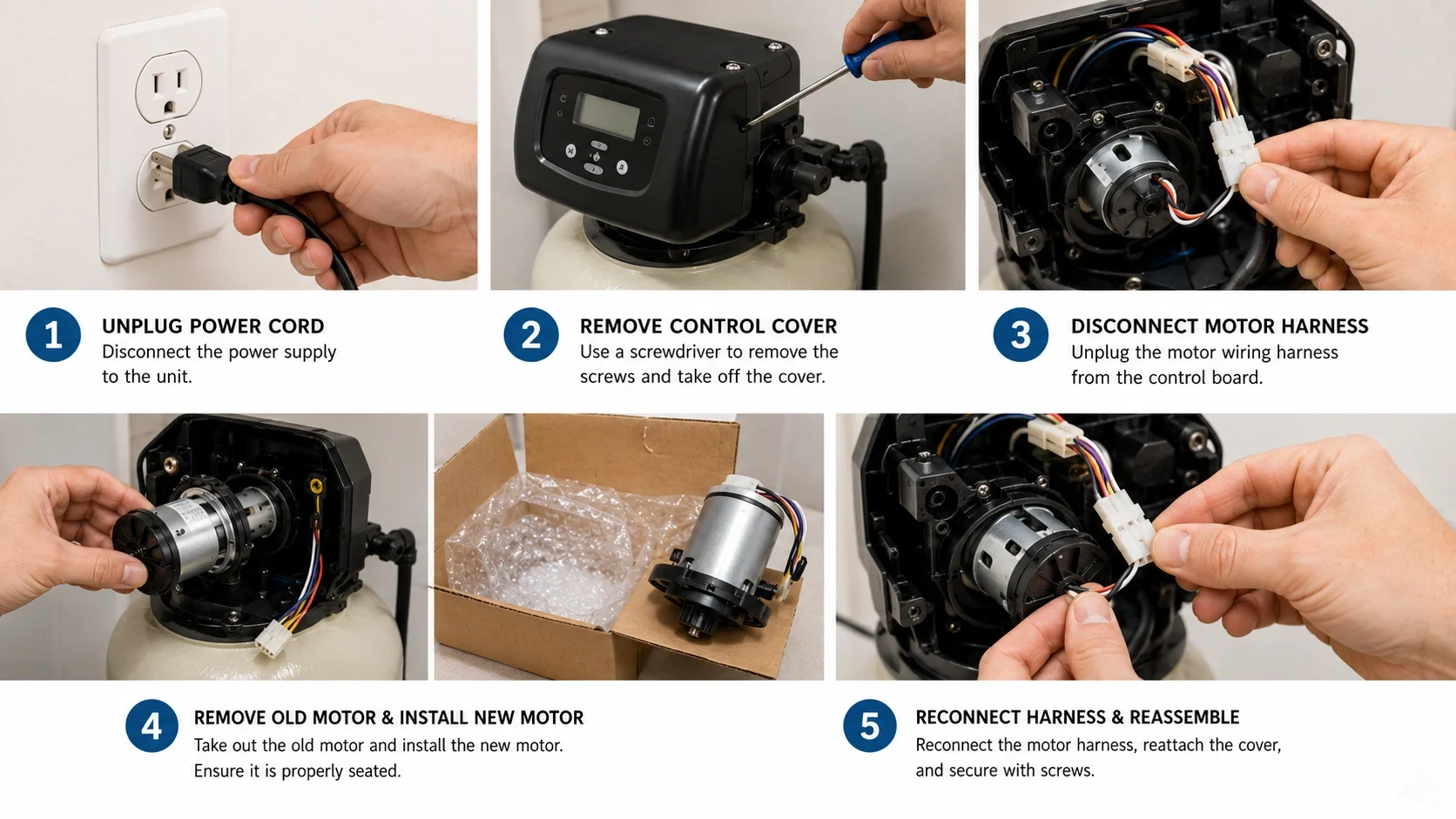 1 UNPLUG POWER CORD
Disconnect the power supply to the unit.

2 REMOVE CONTROL COVER
Use a screwdriver to remove the screws and take off the cover.

3 DISCONNECT MOTOR HARNESS
Unplug the motor wiring harness from the control board.

4 REMOVE OLD MOTOR & INSTALL NEW MOTOR
Take out the old motor and install the new motor. Ensure it is properly seated.

5 RECONNECT HARNESS & REASSEMBLE
Reconnect the motor harness, reattach the cover, and secure with screws.